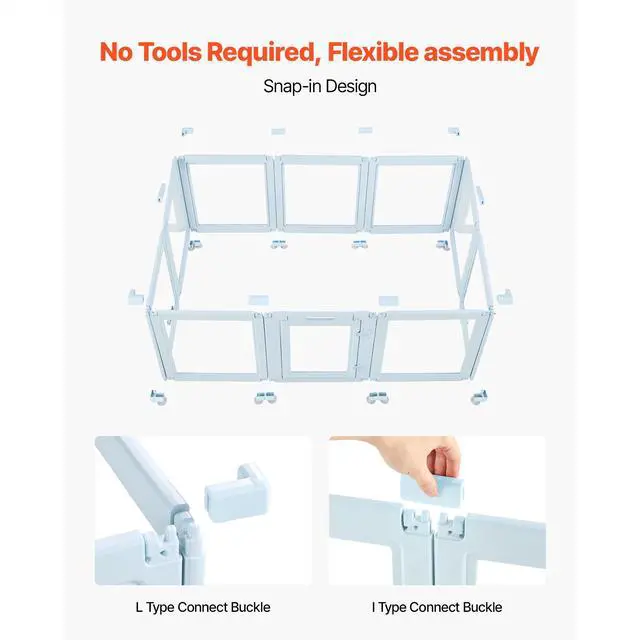 No Tools Required, Flexible assembly

Snap-in Design

L Type Connect Buckle

I Type Connect Buckle