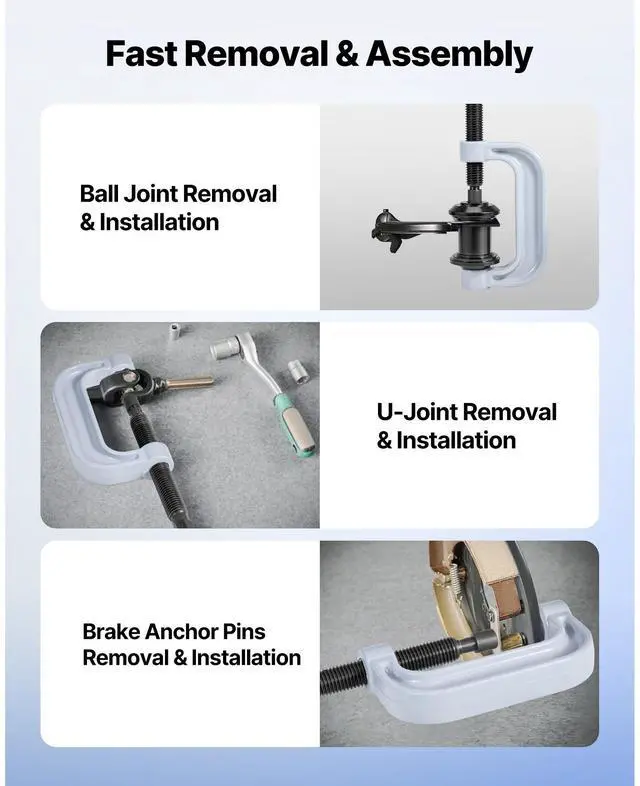 Fast Removal & Assembly

Ball Joint Removal & Installation

U-Joint Removal & Installation

Brake Anchor Pins Removal & Installation