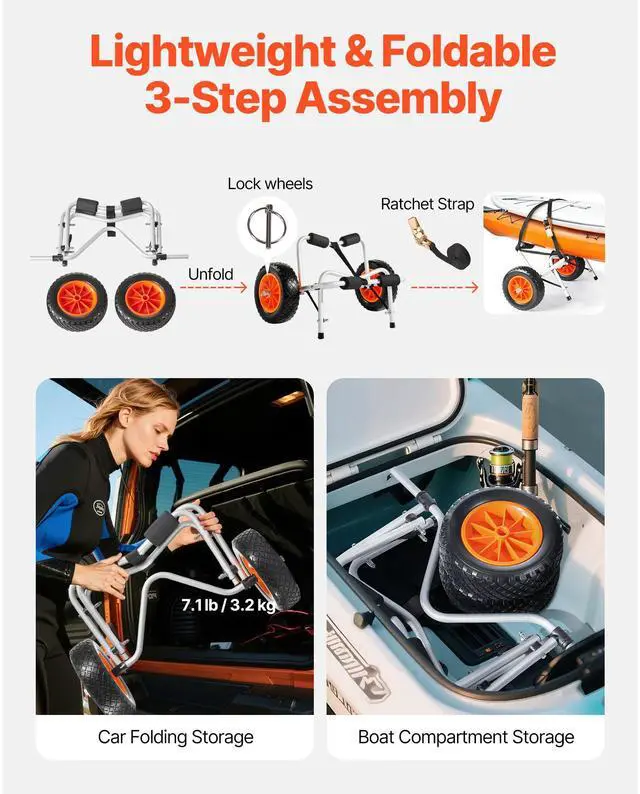 Lightweight & Foldable
3-Step Assembly

Lock wheels

Ratchet Strap

Unfold

7.1 lb / 3.2 kg

Car Folding Storage

Boat Compartment Storage