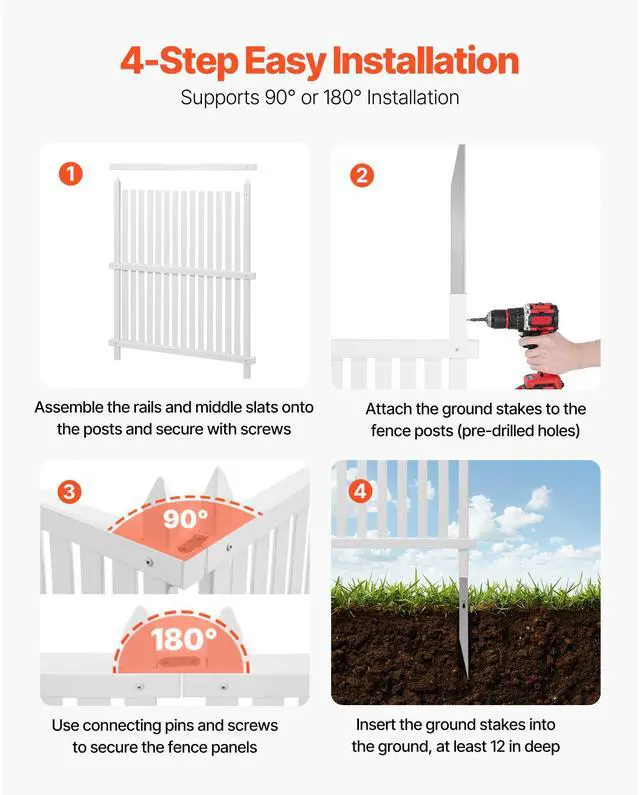 4-Step Easy Installation

Supports 90° or 180° Installation

1

Assemble the rails and middle slats onto the posts and secure with screws

2

Attach the ground stakes to the fence posts (pre-drilled holes)

3

90°

180°

Use connecting pins and screws to secure the fence panels

4

Insert the ground stakes into the ground, at least 12 in deep