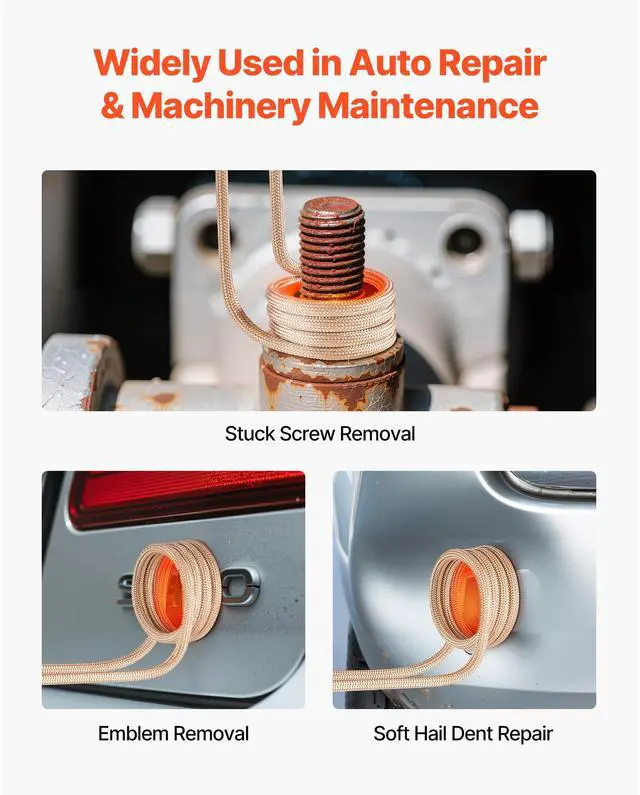 Widely Used in Auto Repair & Machinery Maintenance

Stuck Screw Removal

Emblem Removal

Soft Hail Dent Repair