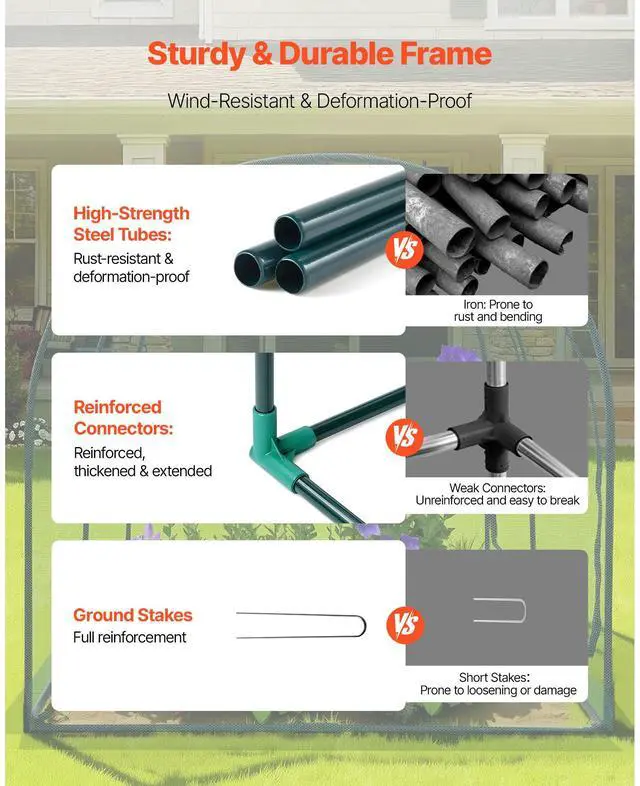 Sturdy & Durable Frame

Wind-Resistant & Deformation-Proof

High-Strength Steel Tubes:
Rust-resistant & deformation-proof

VS

Iron: Prone to rust and bending

Reinforced Connectors:
Reinforced, thickened & extended

VS

Weak Connectors: Unreinforced and easy to break

Ground Stakes
Full reinforcement

VS

Short Stakes: Prone to loosening or damage