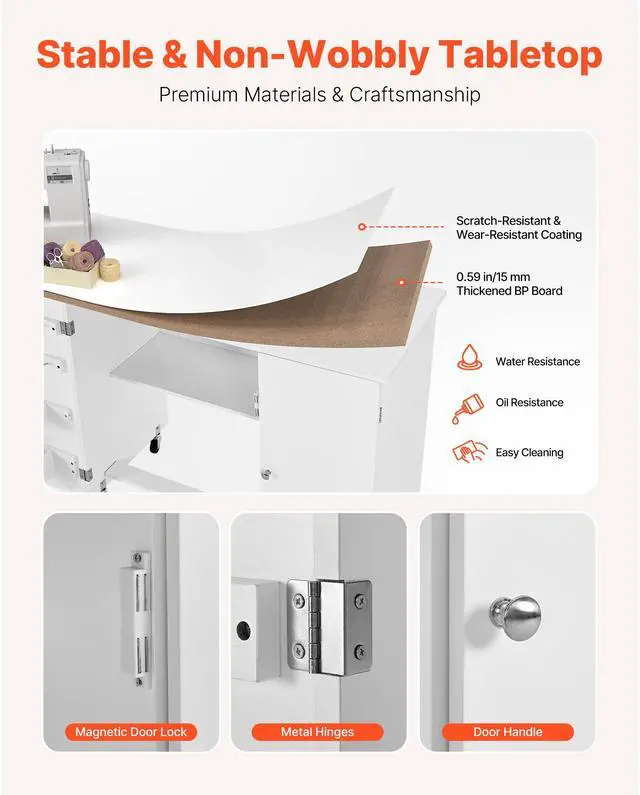 Stable & Non-Wobbly Tabletop

Premium Materials & Craftsmanship

Scratch-Resistant & Wear-Resistant Coating

0.59 in/15 mm Thickened BP Board

Water Resistance

Oil Resistance

Easy Cleaning

Magnetic Door Lock

Metal Hinges

Door Handle