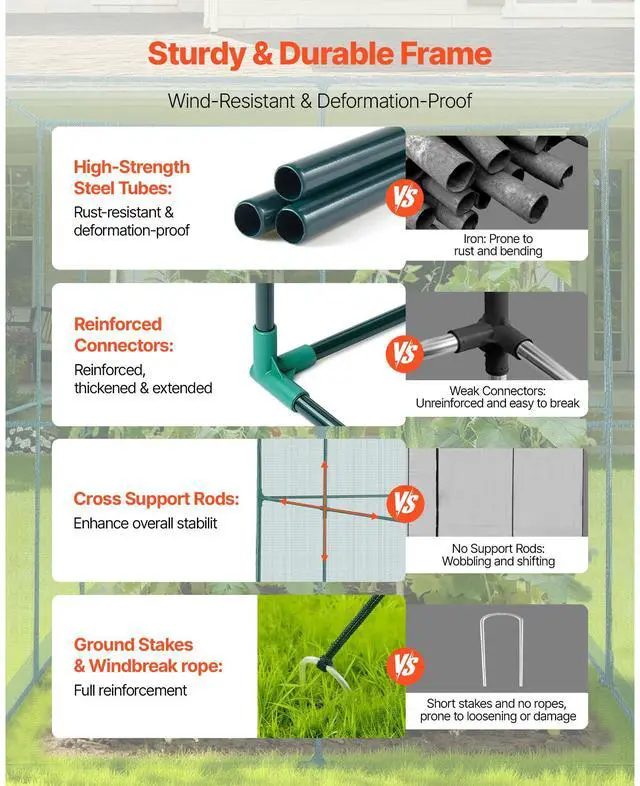 Sturdy & Durable Frame

Wind-Resistant & Deformation-Proof

High-Strength Steel Tubes:
Rust-resistant & deformation-proof

VS

Iron: Prone to rust and bending

Reinforced Connectors:
Reinforced, thickened & extended

VS

Weak Connectors: Unreinforced and easy to break

Cross Support Rods:
Enhance overall stabilit

VS

No Support Rods: Wobbling and shifting

Ground Stakes & Windbreak rope:
Full reinforcement

VS

Short stakes and no ropes, prone to loosening or damage