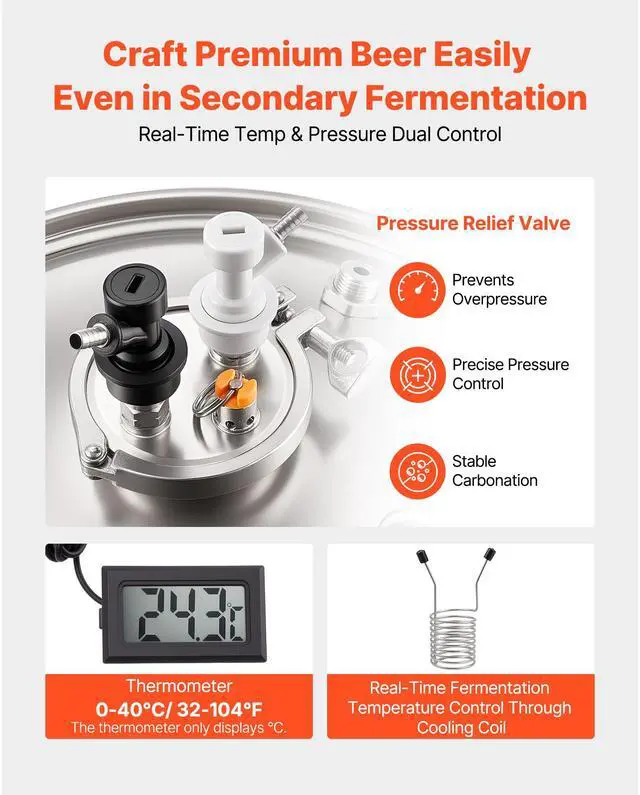 Craft Premium Beer Easily
Even in Secondary Fermentation

Real-Time Temp & Pressure Dual Control

Pressure Relief Valve

Prevents Overpressure

Precise Pressure Control

Stable Carbonation

24.3°C

Thermometer
0-40°C/ 32-104°F
The thermometer only displays °C.

Real-Time Fermentation Temperature Control Through Cooling Coil