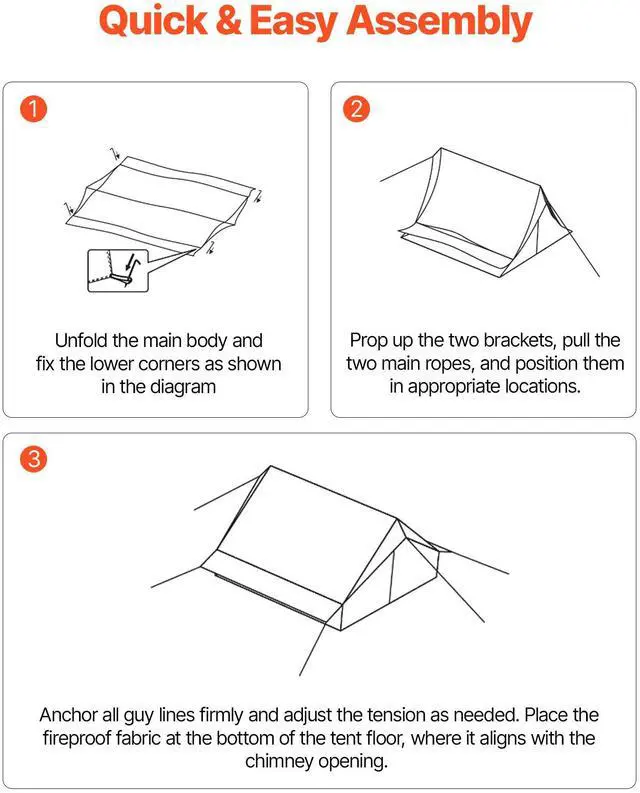 Quick & Easy Assembly

1

Unfold the main body and fix the lower corners as shown in the diagram

2

Prop up the two brackets, pull the two main ropes, and position them in appropriate locations.

3

Anchor all guy lines firmly and adjust the tension as needed. Place the fireproof fabric at the bottom of the tent floor, where it aligns with the chimney opening.