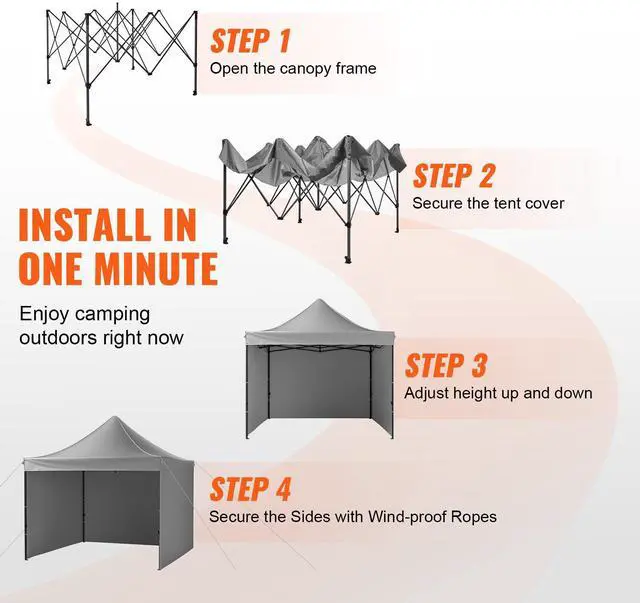 STEP 1
Open the canopy frame

STEP 2
Secure the tent cover

INSTALL IN ONE MINUTE

Enjoy camping outdoors right now

STEP 3
Adjust height up and down

STEP 4
Secure the Sides with Wind-proof Ropes