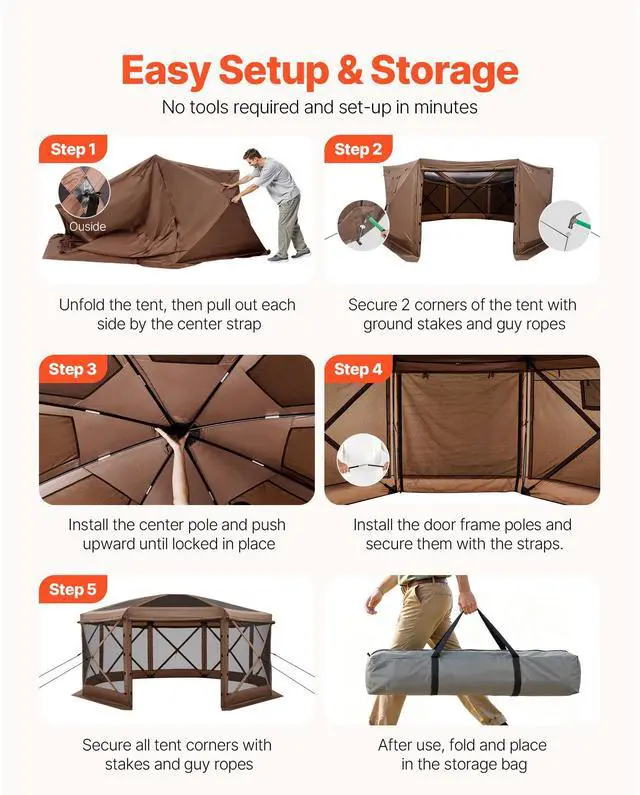 Easy Setup & Storage

No tools required and set-up in minutes

Step 1

Ouside

Unfold the tent, then pull out each side by the center strap

Step 2

Secure 2 corners of the tent with ground stakes and guy ropes

Step 3

Install the center pole and push upward until locked in place

Step 4

Install the door frame poles and secure them with the straps.

Step 5

Secure all tent corners with stakes and guy ropes

After use, fold and place in the storage bag