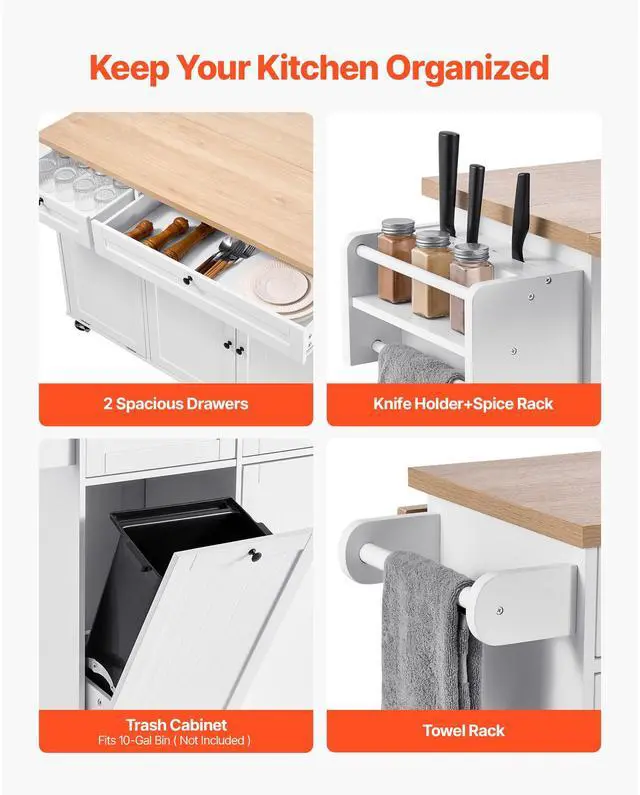 Keep Your Kitchen Organized

2 Spacious Drawers

Knife Holder+Spice Rack

Trash Cabinet
Fits 10-Gal Bin ( Not Included )

Towel Rack