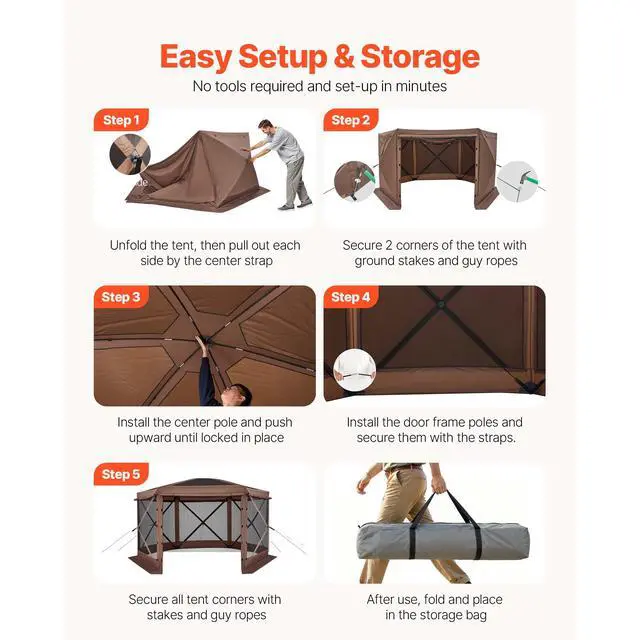 Easy Setup & Storage

No tools required and set-up in minutes

Step 1

Unfold the tent, then pull out each side by the center strap

Step 2

Secure 2 corners of the tent with ground stakes and guy ropes

Step 3

Install the center pole and push upward until locked in place

Step 4

Install the door frame poles and secure them with the straps.

Step 5

Secure all tent corners with stakes and guy ropes

After use, fold and place in the storage bag