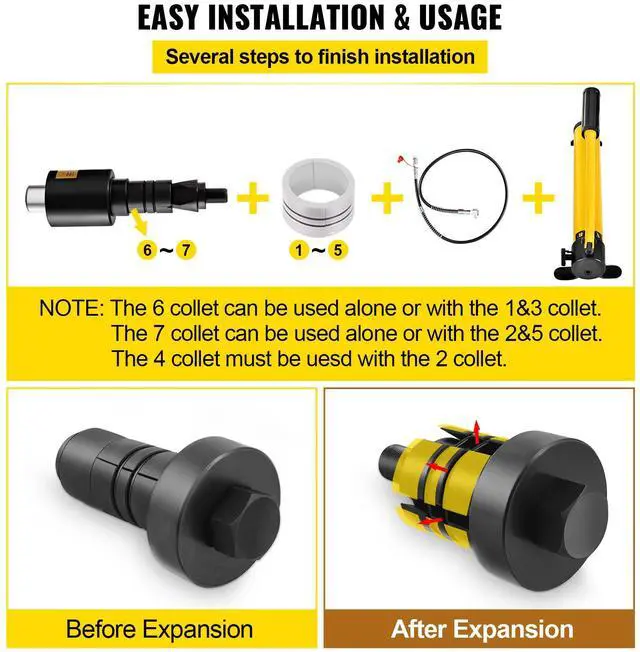 EASY INSTALLATION & USAGE

Several steps to finish installation

6 ~ 7

1 ~ 5

NOTE: The 6 collet can be used alone or with the 1&3 collet.
The 7 collet can be used alone or with the 2&5 collet.
The 4 collet must be uesd with the 2 collet.

Before Expansion

After Expansion