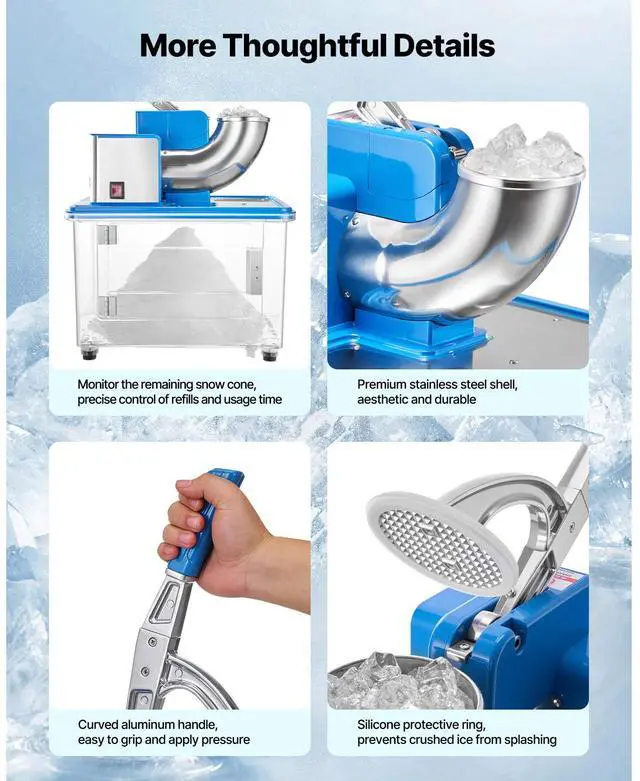 More Thoughtful Details

Monitor the remaining snow cone, precise control of refills and usage time

Premium stainless steel shell, aesthetic and durable

Curved aluminum handle, easy to grip and apply pressure

Silicone protective ring, prevents crushed ice from splashing