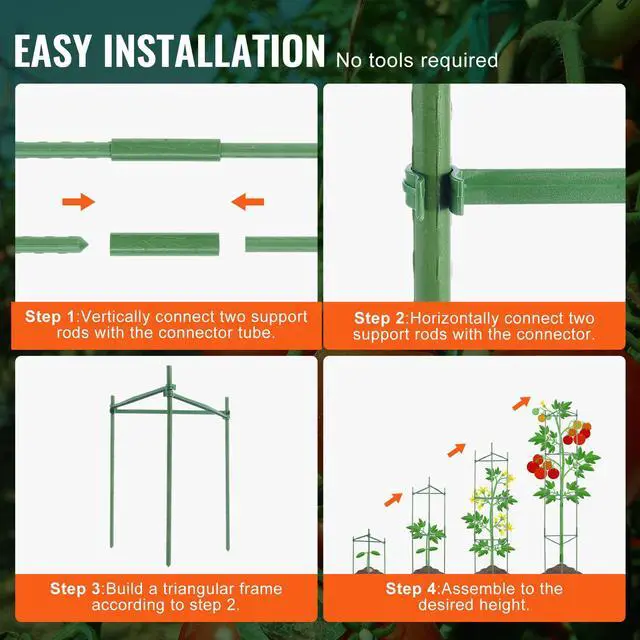 EASY INSTALLATION No tools required

Step 1:Vertically connect two support rods with the connector tube.

Step 2:Horizontally connect two support rods with the connector.

Step 3:Build a triangular frame according to step 2.

Step 4:Assemble to the desired height.