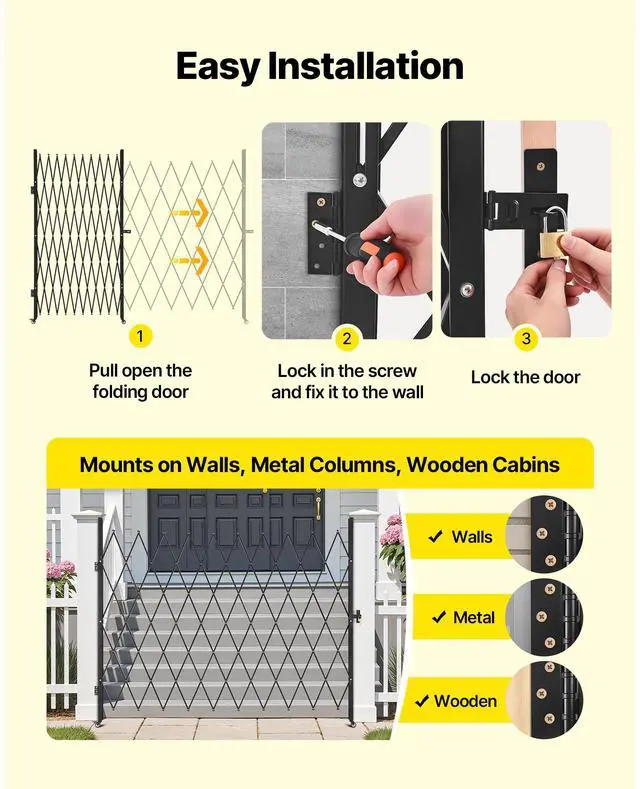 Easy Installation

1

Pull open the folding door

2

Lock in the screw and fix it to the wall

3

Lock the door

Mounts on Walls, Metal Columns, Wooden Cabins

✓ Walls

✓ Metal

✓ Wooden