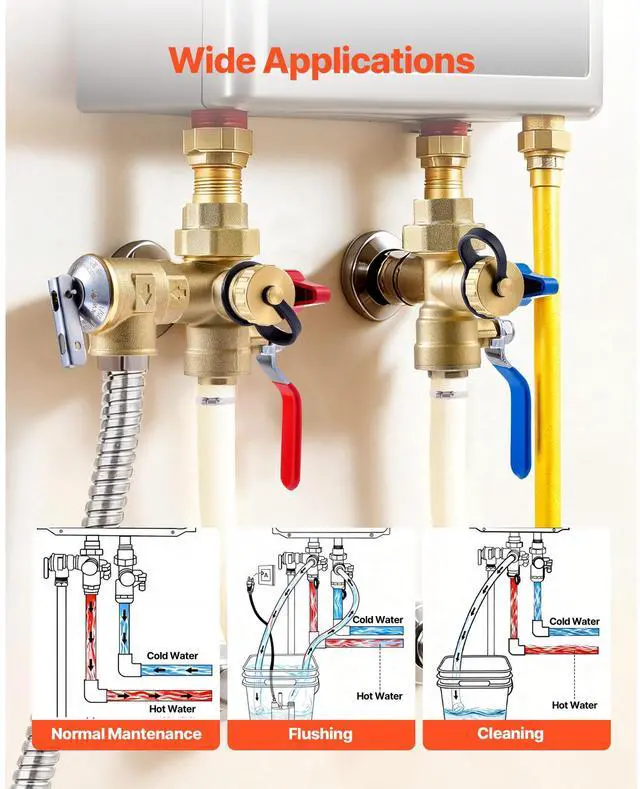 Wide Applications

Cold Water
Hot Water
Normal Mantenance

Cold Water
Hot Water
Flushing

Cold Water
Hot Water
Cleaning