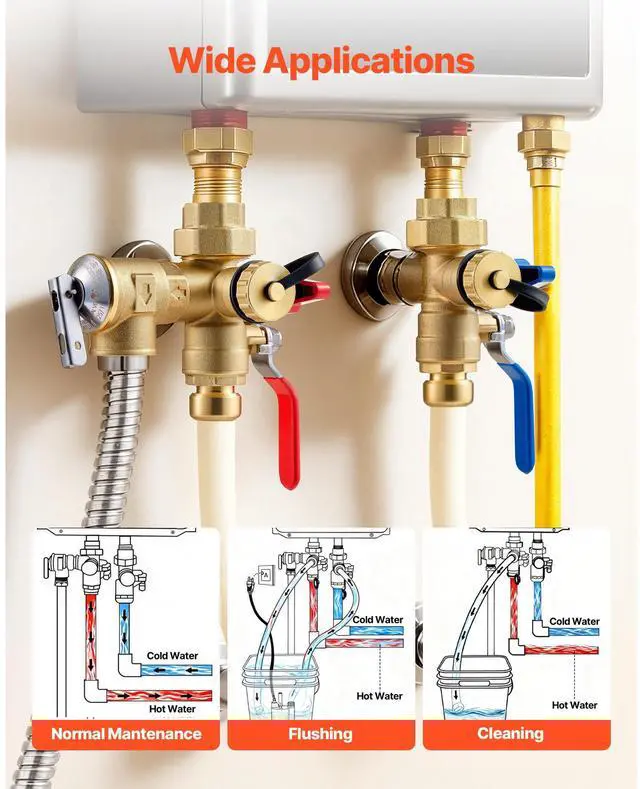 Wide Applications

Cold Water
Hot Water
Normal Mantenance

Cold Water
Hot Water
Flushing

Cold Water
Hot Water
Cleaning