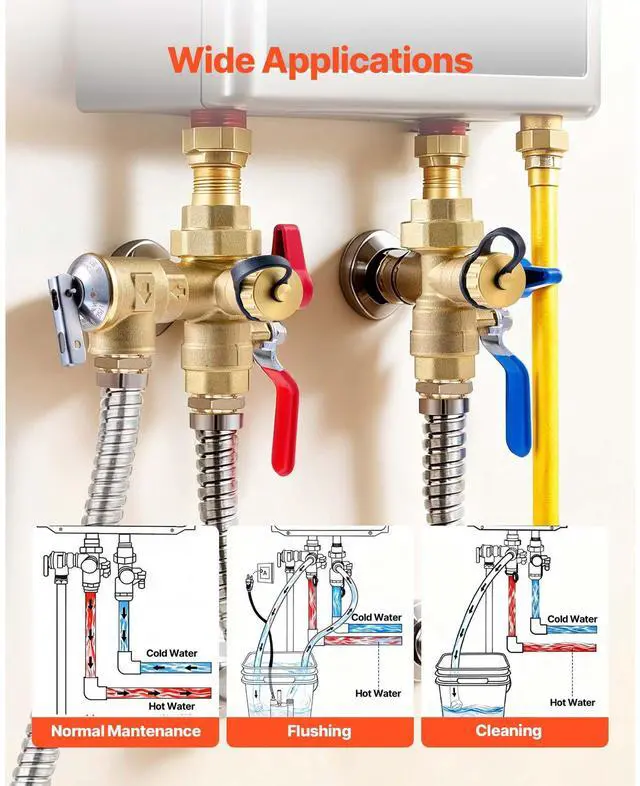 Wide Applications

Cold Water
Hot Water
Normal Mantenance

Cold Water
Hot Water
Flushing

Cold Water
Hot Water
Cleaning