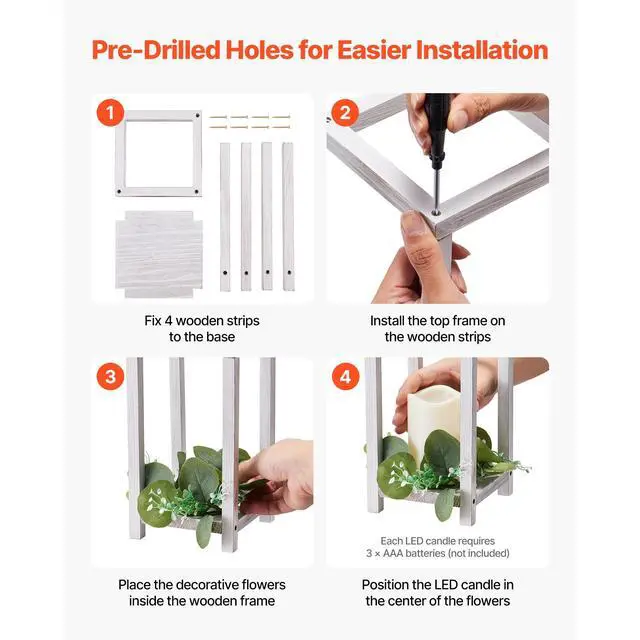 Pre-Drilled Holes for Easier Installation

1

Fix 4 wooden strips to the base

2

Install the top frame on the wooden strips

3

Place the decorative flowers inside the wooden frame

4

Each LED candle requires 3 × AAA batteries (not included)

Position the LED candle in the center of the flowers