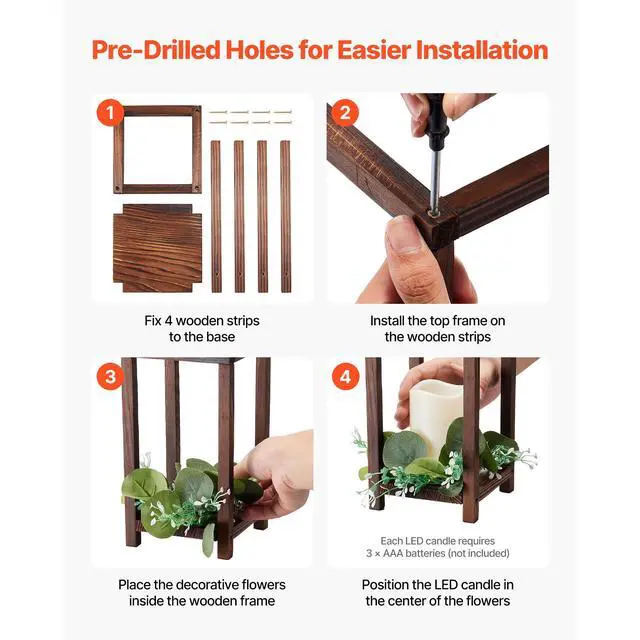 Pre-Drilled Holes for Easier Installation

1

Fix 4 wooden strips to the base

2

Install the top frame on the wooden strips

3

Place the decorative flowers inside the wooden frame

4

Each LED candle requires 3 × AAA batteries (not included)

Position the LED candle in the center of the flowers