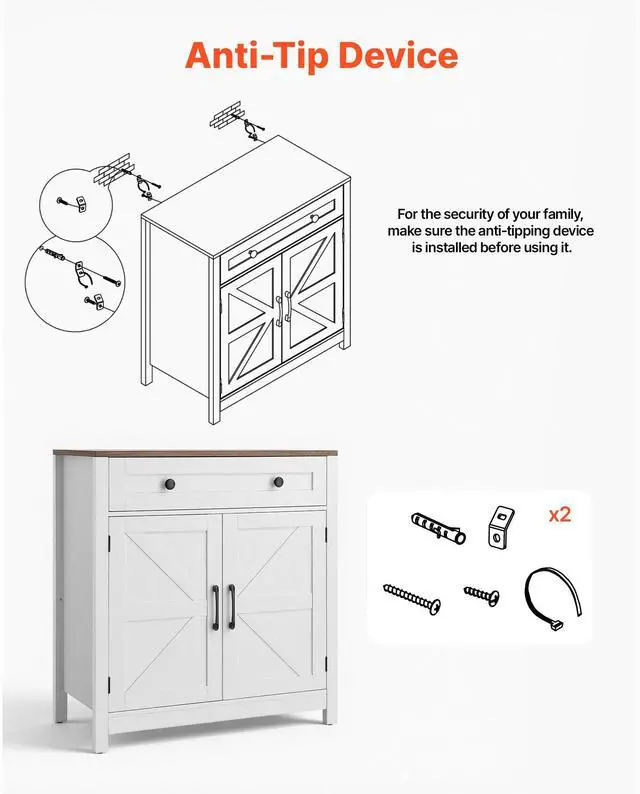 Anti-Tip Device

For the security of your family, make sure the anti-tipping device is installed before using it.

x2