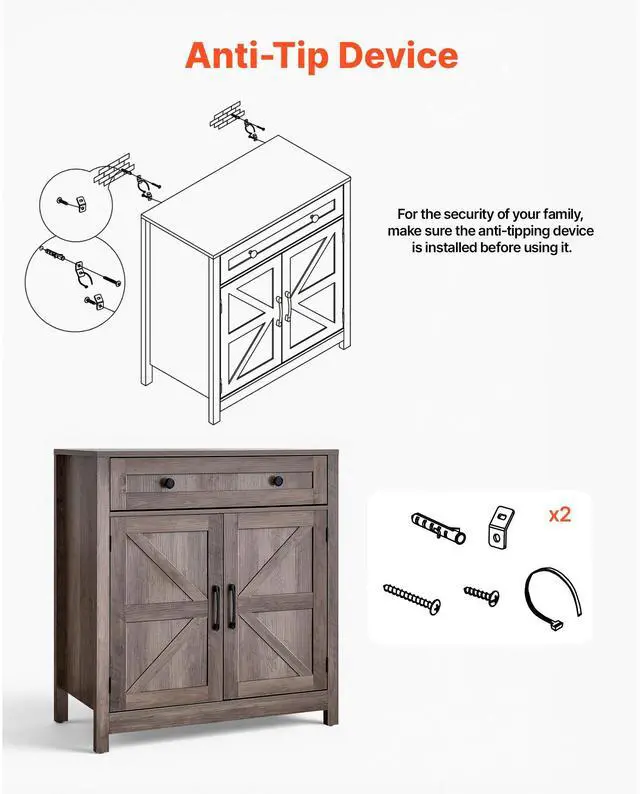 Anti-Tip Device

For the security of your family, make sure the anti-tipping device is installed before using it.

x2