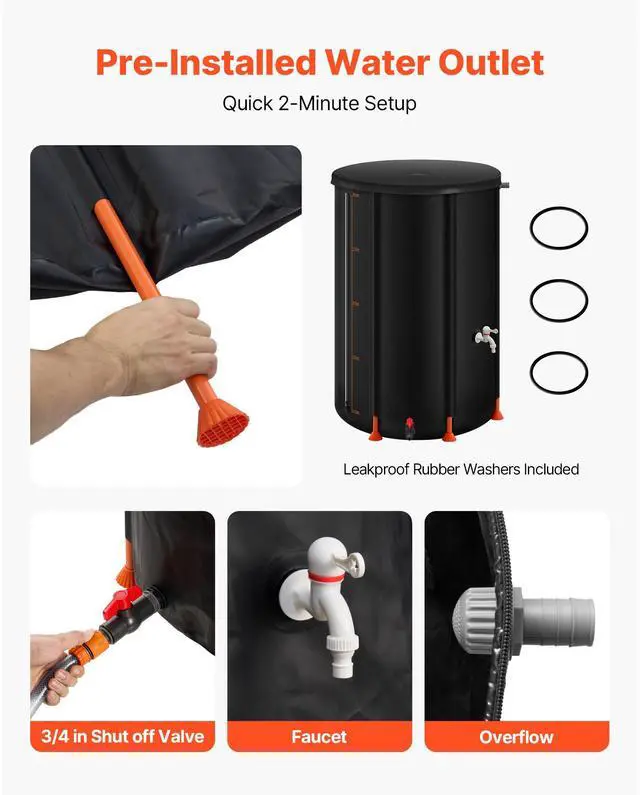 Pre-Installed Water Outlet

Quick 2-Minute Setup

Leakproof Rubber Washers Included

3/4 in Shut off Valve

Faucet

Overflow