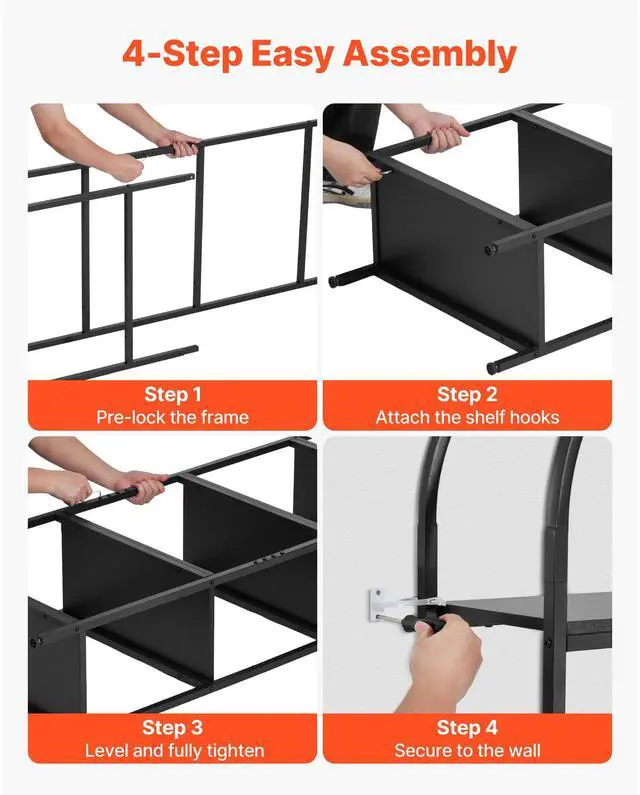 4-Step Easy Assembly

Step 1
Pre-lock the frame

Step 2
Attach the shelf hooks

Step 3
Level and fully tighten

Step 4
Secure to the wall