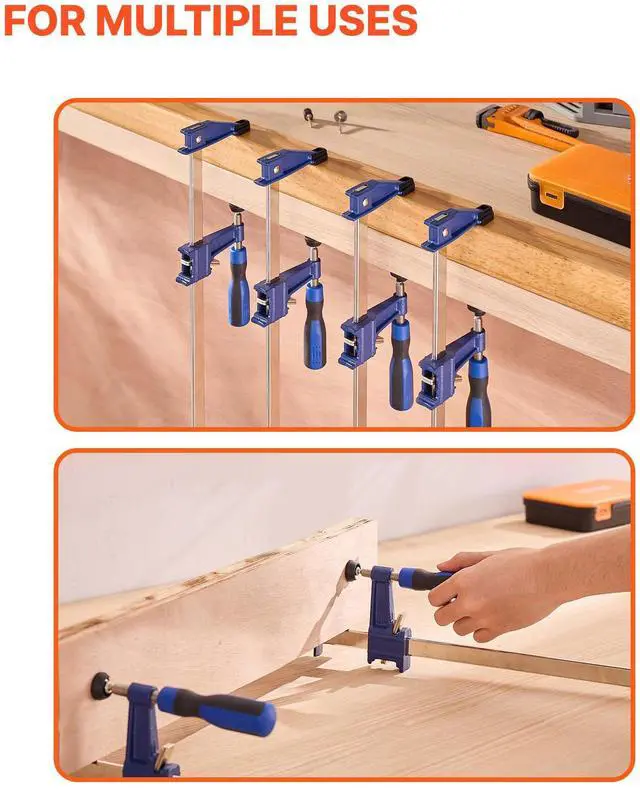 FOR MULTIPLE USES