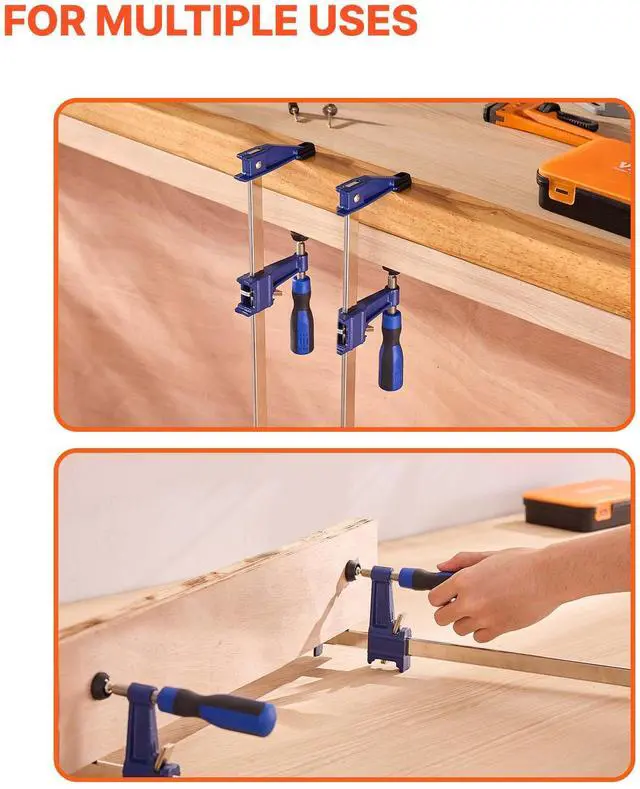 FOR MULTIPLE USES