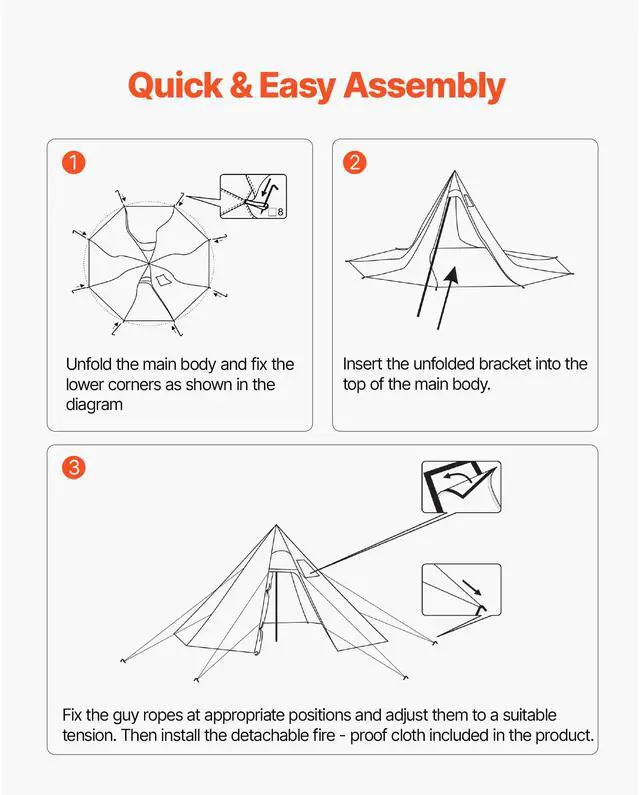 Quick & Easy Assembly

1

8

Unfold the main body and fix the lower corners as shown in the diagram

2

Insert the unfolded bracket into the top of the main body.

3

Fix the guy ropes at appropriate positions and adjust them to a suitable tension. Then install the detachable fire - proof cloth included in the product.