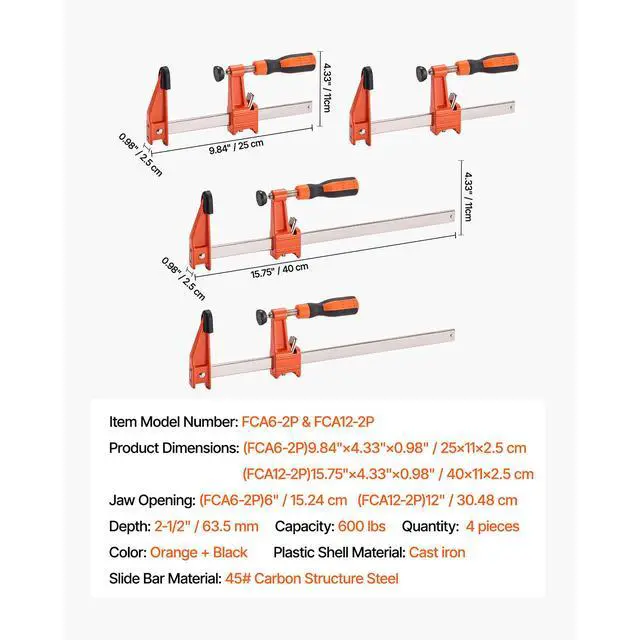 4.33" / 11cm

0.98" / 2.5 cm

9.84" / 25 cm

4.33" / 11cm

0.98" / 2.5 cm

15.75" / 40 cm

Item Model Number: FCA6-2P & FCA12-2P

Product Dimensions: (FCA6-2P)9.84"×4.33"×0.98" / 25×11×2.5 cm

(FCA12-2P)15.75"×4.33"×0.98" / 40×11×2.5 cm

Jaw Opening: (FCA6-2P)6" / 15.24 cm (FCA12-2P)12" / 30.48 cm

Depth: 2-1/2" / 63.5 mm Capacity: 600 lbs Quantity: 4 pieces

Color: Orange + Black Plastic Shell Material: Cast iron

Slide Bar Material: 45# Carbon Structure Steel