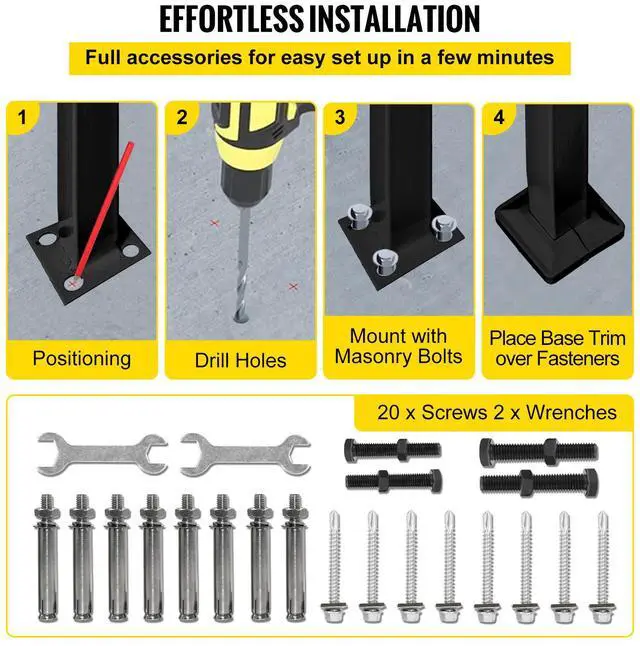 EFFORTLESS INSTALLATION

Full accessories for easy set up in a few minutes

1
Positioning

2
Drill Holes

3
Mount with Masonry Bolts

4
Place Base Trim over Fasteners

20 x Screws 2 x Wrenches