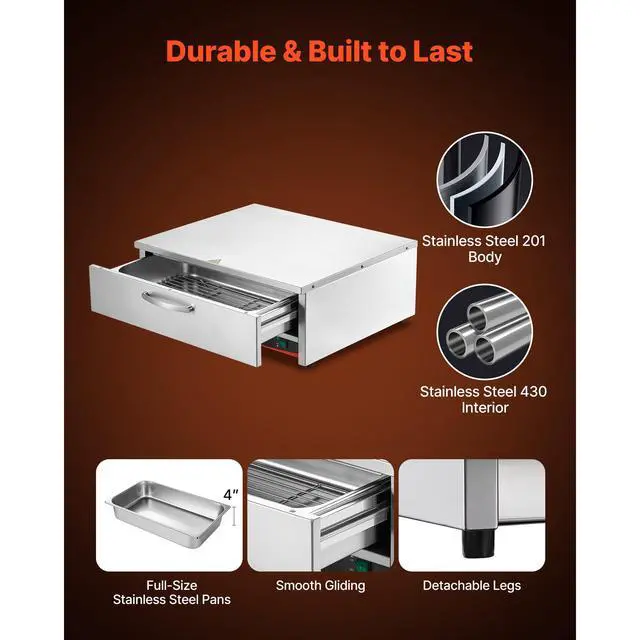 Durable & Built to Last

Stainless Steel 201 Body

Stainless Steel 430 Interior

4"

Full-Size Stainless Steel Pans

Smooth Gliding

Detachable Legs