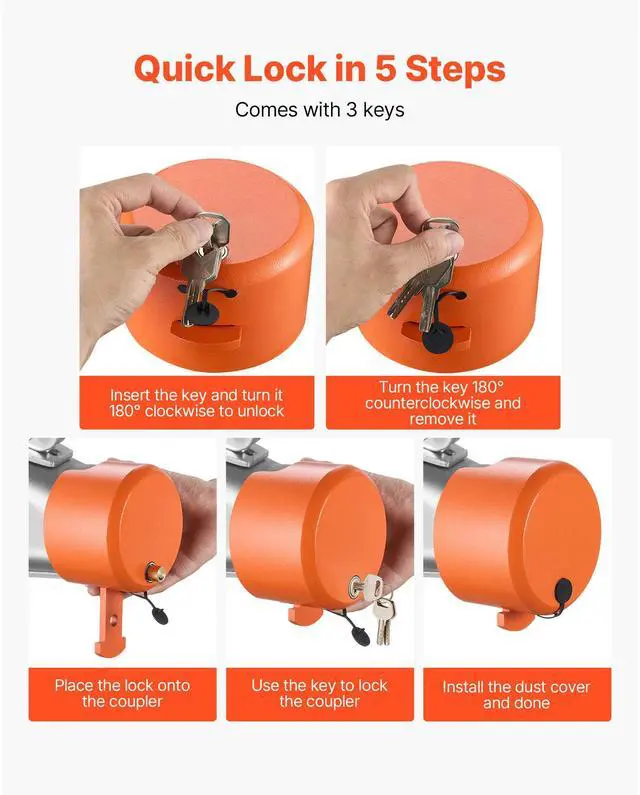 Quick Lock in 5 Steps

Comes with 3 keys

Insert the key and turn it 180° clockwise to unlock

Turn the key 180° counterclockwise and remove it

Place the lock onto the coupler

Use the key to lock the coupler

Install the dust cover and done