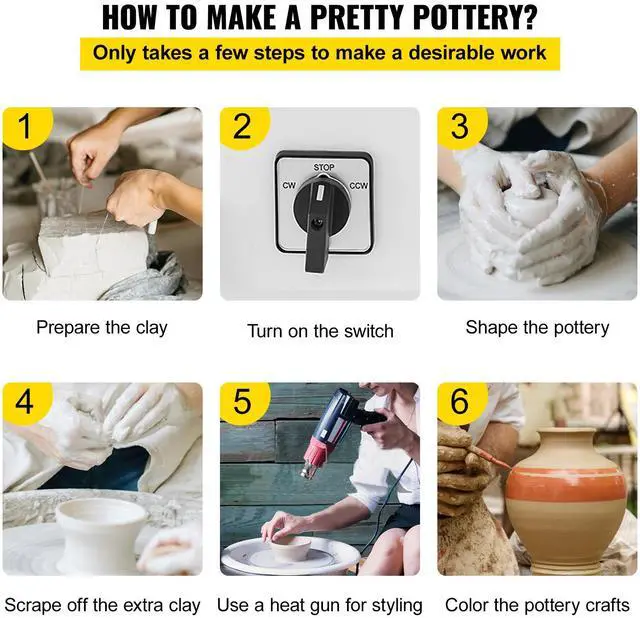 HOW TO MAKE A PRETTY POTTERY?

Only takes a few steps to make a desirable work

1

Prepare the clay

2

STOP

CW

CCW

Turn on the switch

3

Shape the pottery

4

Scrape off the extra clay

5

Use a heat gun for styling

6

Color the pottery crafts