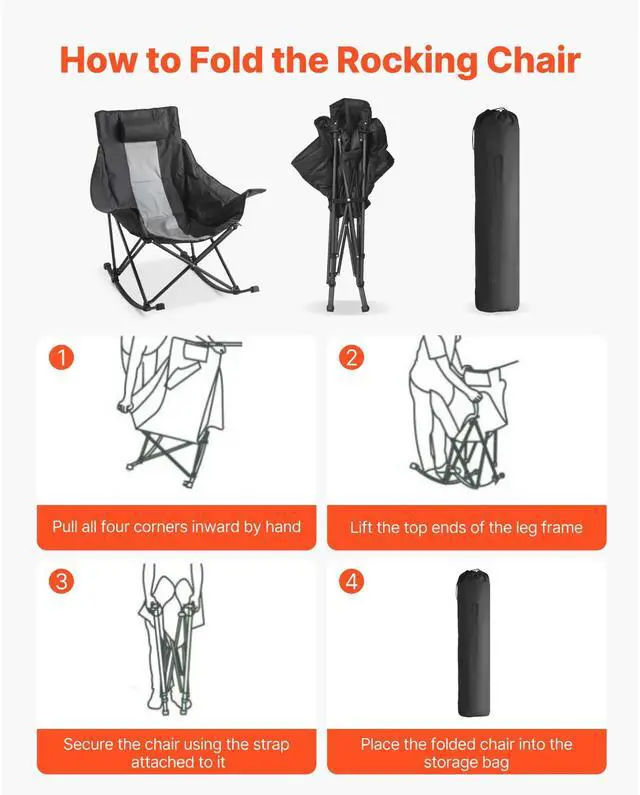 How to Fold the Rocking Chair

1

Pull all four corners inward by hand

2

Lift the top ends of the leg frame

3

Secure the chair using the strap attached to it

4

Place the folded chair into the storage bag