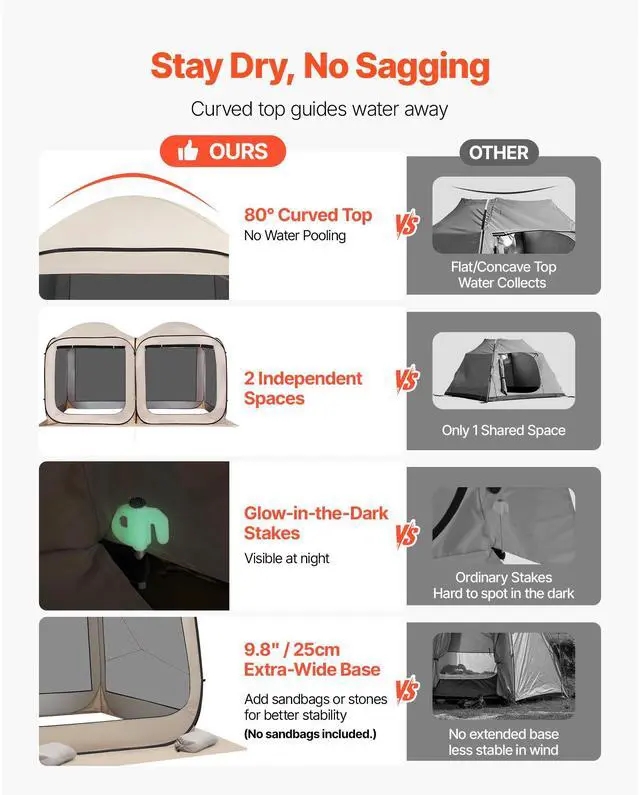 Stay Dry, No Sagging

Curved top guides water away

OURS

OTHER

80° Curved Top
No Water Pooling

VS

Flat/Concave Top
Water Collects

2 Independent Spaces

VS

Only 1 Shared Space

Glow-in-the-Dark Stakes
Visible at night

VS

Ordinary Stakes
Hard to spot in the dark

9.8" / 25cm Extra-Wide Base
Add sandbags or stones for better stability
(No sandbags included.)

VS

No extended base
less stable in wind