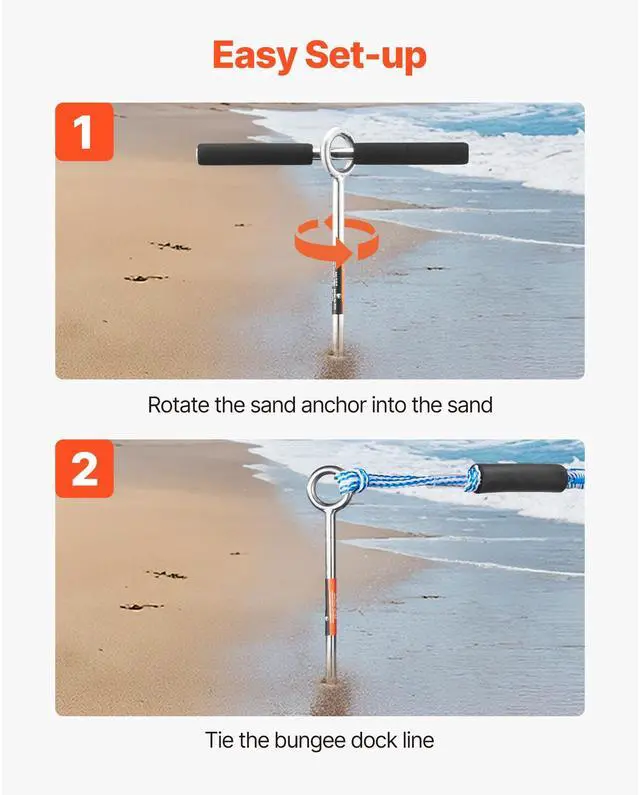 Easy Set-up

1

Rotate the sand anchor into the sand

2

Tie the bungee dock line