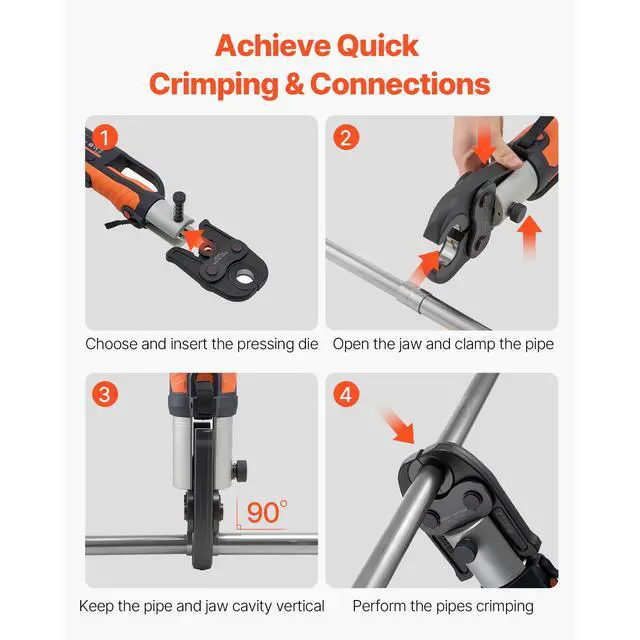 Achieve Quick Crimping & Connections

1

Choose and insert the pressing die

2

Open the jaw and clamp the pipe

3

90°

Keep the pipe and jaw cavity vertical

4

Perform the pipes crimping