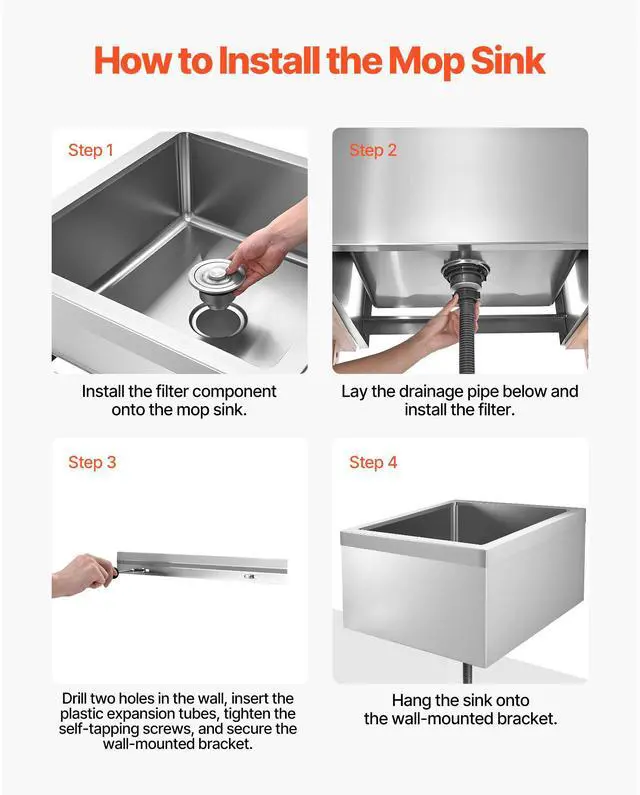 How to Install the Mop Sink

Step 1

Install the filter component onto the mop sink.

Step 2

Lay the drainage pipe below and install the filter.

Step 3

Drill two holes in the wall, insert the plastic expansion tubes, tighten the self-tapping screws, and secure the wall-mounted bracket.

Step 4

Hang the sink onto the wall-mounted bracket.