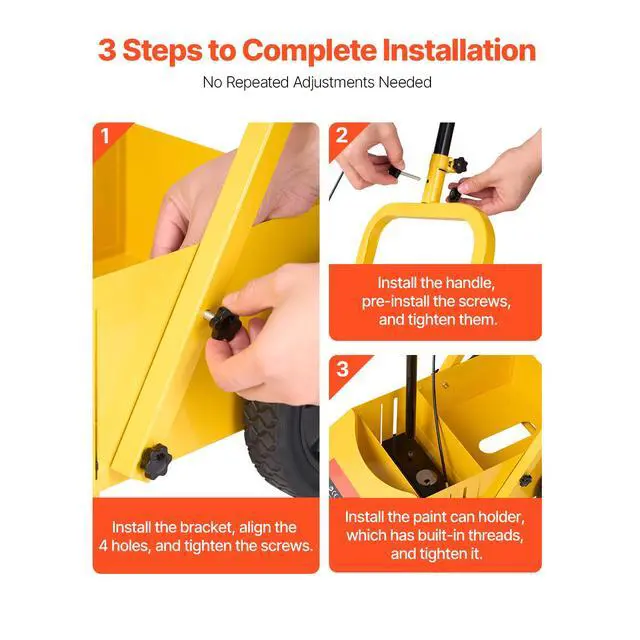 3 Steps to Complete Installation

No Repeated Adjustments Needed

1

Install the bracket, align the 4 holes, and tighten the screws.

2

Install the handle, pre-install the screws, and tighten them.

3

Install the paint can holder, which has built-in threads, and tighten it.