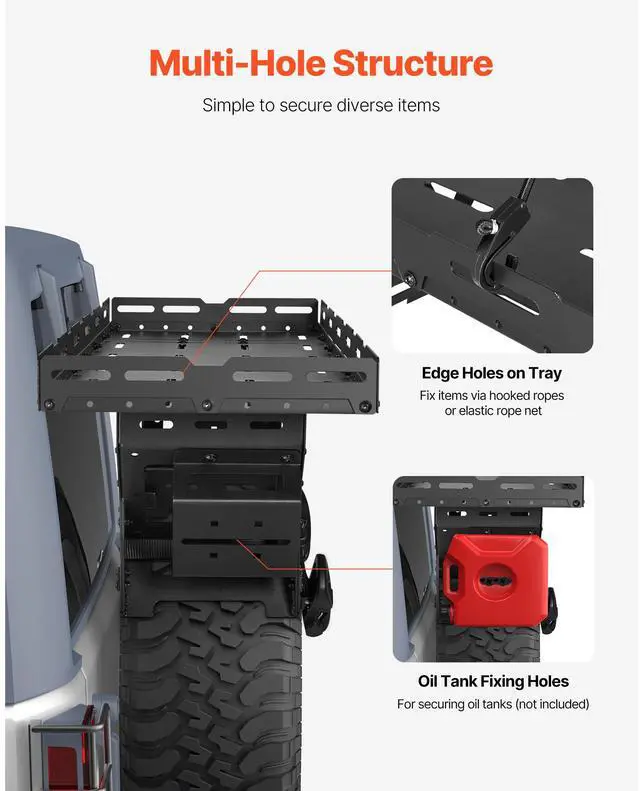 Multi-Hole Structure

Simple to secure diverse items

Edge Holes on Tray

Fix items via hooked ropes or elastic rope net

Oil Tank Fixing Holes

For securing oil tanks (not included)