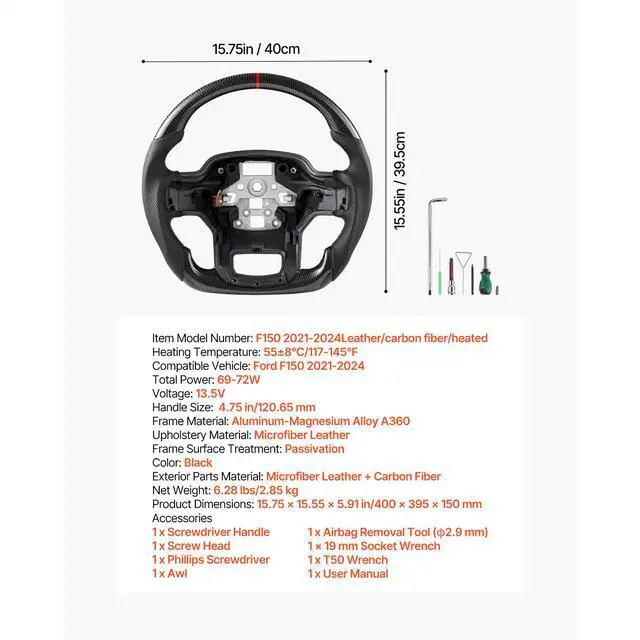 15.75in / 40cm

15.55in / 39.5cm

Item Model Number: F150 2021-2024Leather/carbon fiber/heated
Heating Temperature: 55±8°C/117-145°F
Compatible Vehicle: Ford F150 2021-2024
Total Power: 69-72W
Voltage: 13.5V
Handle Size: 4.75 in/120.65 mm
Frame Material: Aluminum-Magnesium Alloy A360
Upholstery Material: Microfiber Leather
Frame Surface Treatment: Passivation
Color: Black
Exterior Parts Material: Microfiber Leather + Carbon Fiber
Net Weight: 6.28 lbs/2.85 kg
Product Dimensions: 15.75 × 15.55 × 5.91 in/400 × 395 × 150 mm
Accessories
1 x Screwdriver Handle
1 x Screw Head
1 x Phillips Screwdriver
1 x Awl
1 x Airbag Removal Tool (ϕ2.9 mm)
1 x 19 mm Socket Wrench
1 x T50 Wrench
1 x User Manual