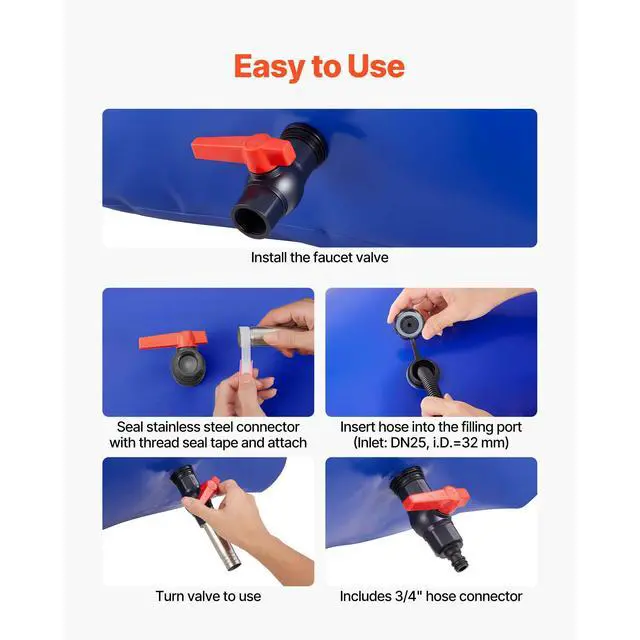 Easy to Use

Install the faucet valve

Seal stainless steel connector with thread seal tape and attach

Insert hose into the filling port (Inlet: DN25, i.D.=32 mm)

Turn valve to use

Includes 3/4" hose connector