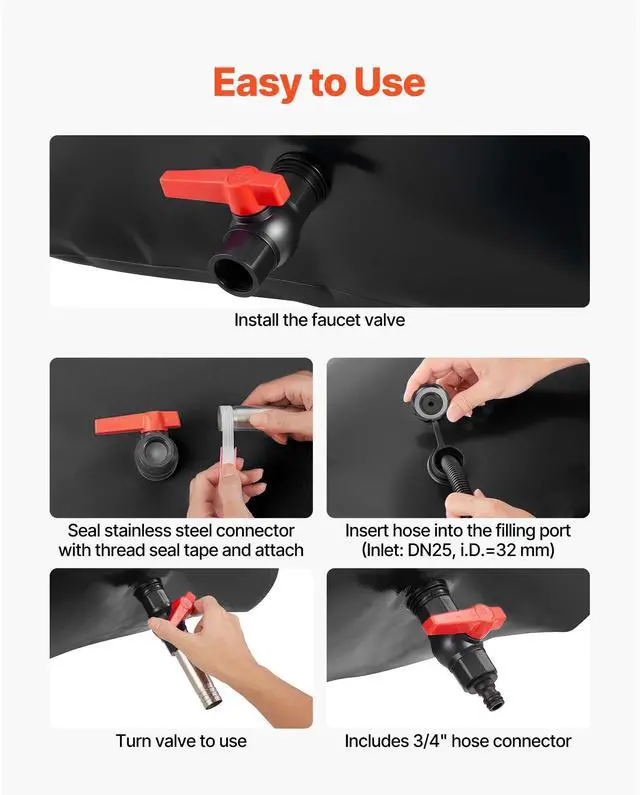 Easy to Use

Install the faucet valve

Seal stainless steel connector with thread seal tape and attach

Insert hose into the filling port (Inlet: DN25, i.D.=32 mm)

Turn valve to use

Includes 3/4" hose connector