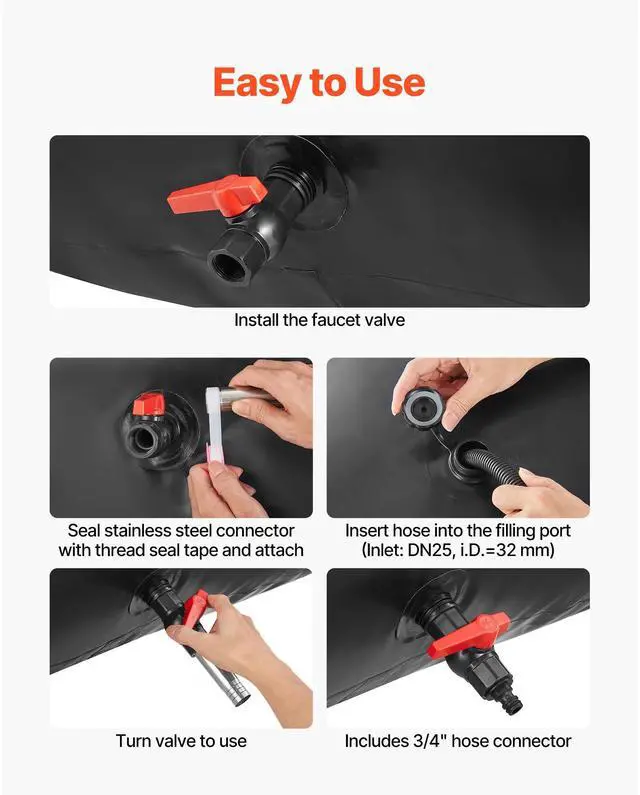 Easy to Use

Install the faucet valve

Seal stainless steel connector with thread seal tape and attach

Insert hose into the filling port (Inlet: DN25, i.D.=32 mm)

Turn valve to use

Includes 3/4" hose connector