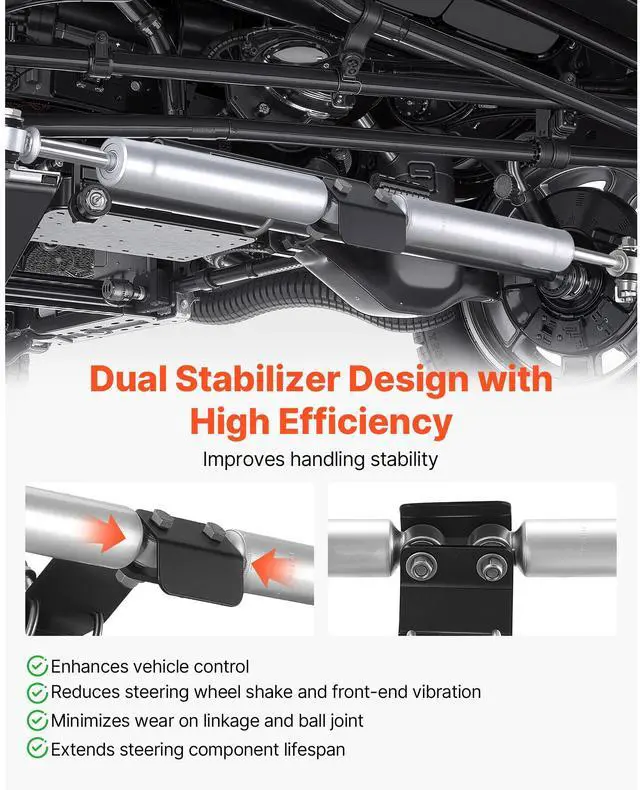 Dual Stabilizer Design with High Efficiency

Improves handling stability

Enhances vehicle control
Reduces steering wheel shake and front-end vibration
Minimizes wear on linkage and ball joint
Extends steering component lifespan