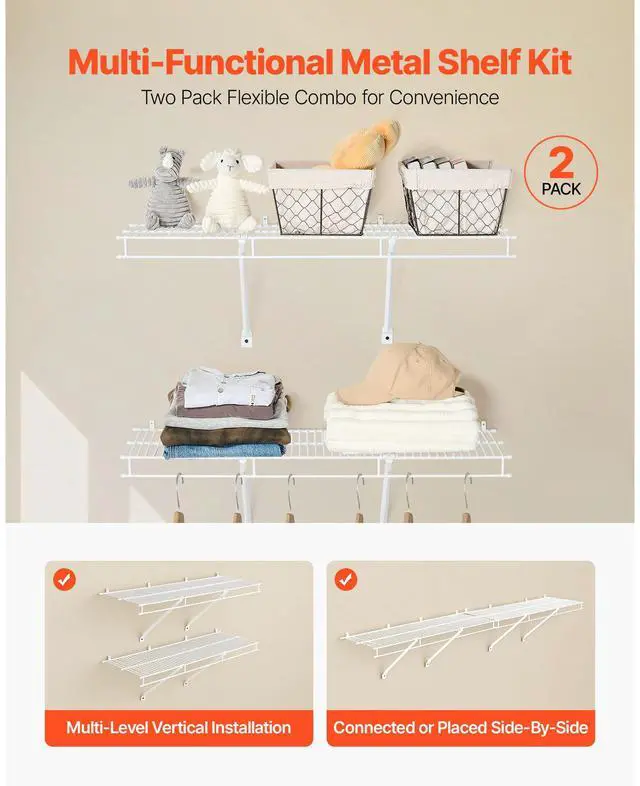 Multi-Functional Metal Shelf Kit
Two Pack Flexible Combo for Convenience

2
PACK

Multi-Level Vertical Installation

Connected or Placed Side-By-Side