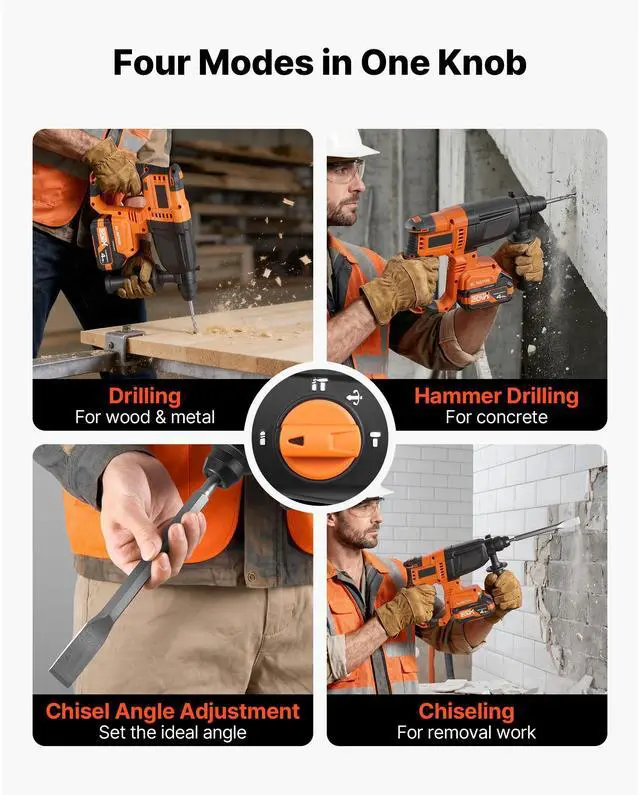 Four Modes in One Knob

Drilling
For wood & metal

Hammer Drilling
For concrete

Chisel Angle Adjustment
Set the ideal angle

Chiseling
For removal work