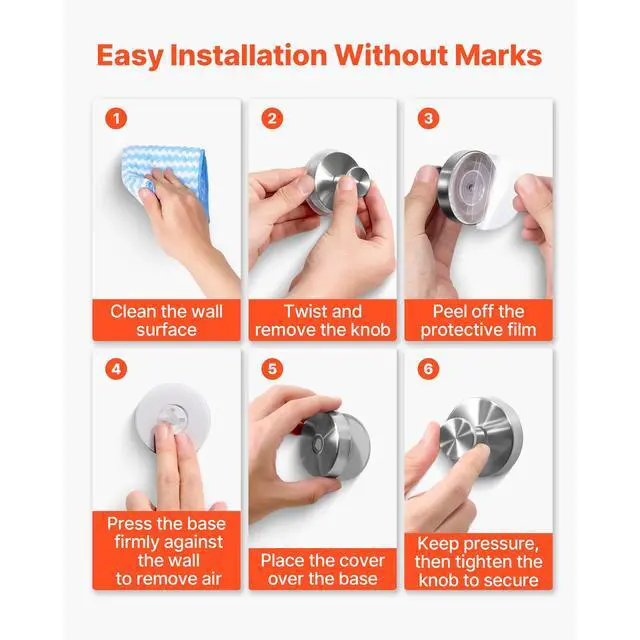 Easy Installation Without Marks

1
Clean the wall surface

2
Twist and remove the knob

3
Peel off the protective film

4
Press the base firmly against the wall to remove air

5
Place the cover over the base

6
Keep pressure, then tighten the knob to secure